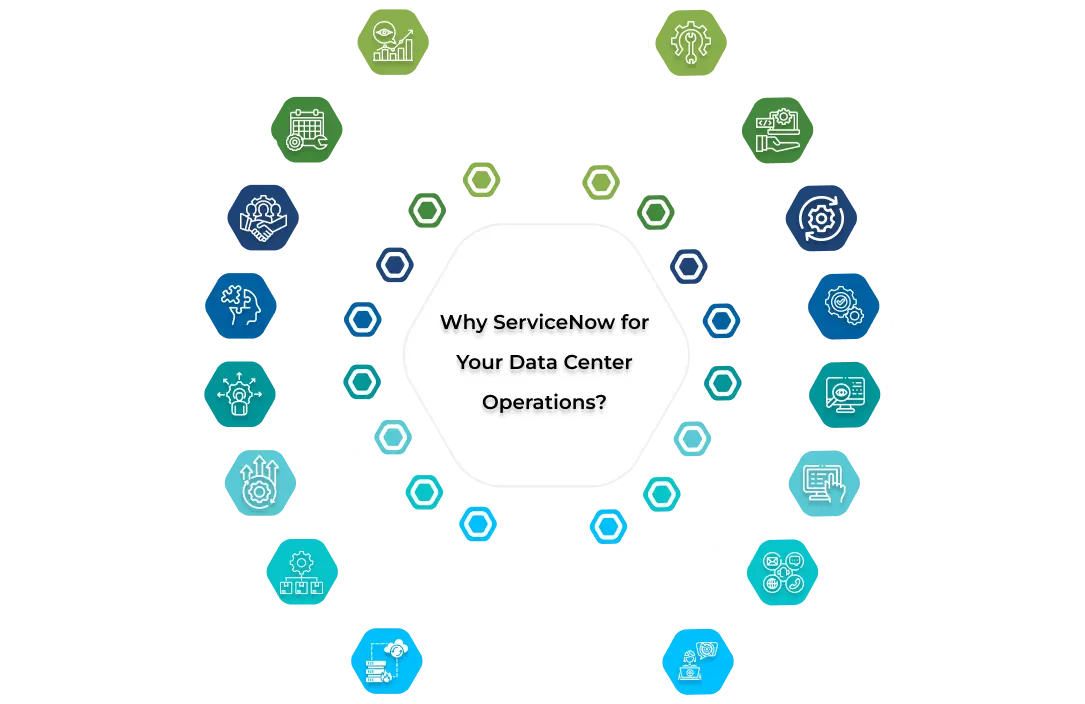 Why ServiceNow for Your Data Center Operations?